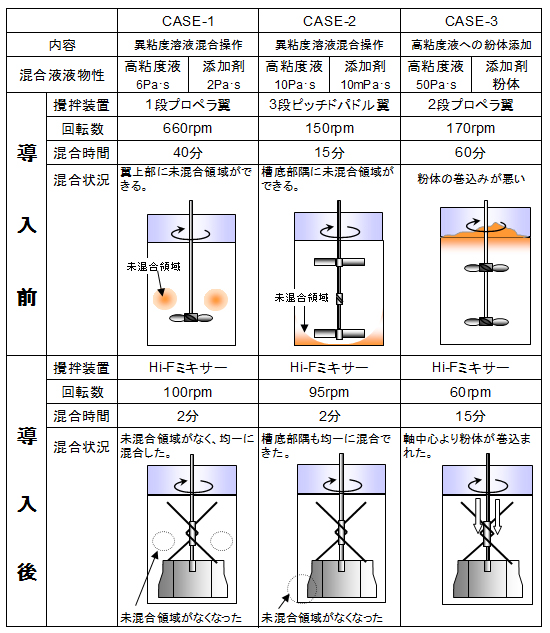 | | | CASE-1 | | CASE-2 | | CASE-3 | |
|---|---|---|---|---|---|---|---|
| 内容 | | 異粘度溶液混合操作 | | 異粘度溶液混合操作 | | 高粘度液への粉体添加 | |
| 混合液液物性 | | 高粘度液 6Pa·s | 添加剤 2Pa·s | 高粘度液 10Pa·s | 添加剤 10mPa·s | 高粘度液 50Pa·s | 添加剤 粉体 |
| 導入前 | 攪拌装置 | 1段プロペラ翼 | | 3段ピッチドパドル翼 | | 2段プロペラ翼 | |
| | 回転数 | 660rpm | | 150rpm | | 170rpm | |
| | 混合時間 | 40分 | | 15分 | | 60分 | |
| | 混合状況 | 翼上部に未混合領域ができる。 未混合領域 | | 槽底部隅に未混合領域ができる。 未混合領域 | | 粉体の巻込みが悪い | |
| 導入後 | 攪拌装置 | Hi-Fミキサー | | Hi-Fミキサー | | Hi-Fミキサー | |
| | 回転数 | 100rpm | | 95rpm | | 60rpm | |
| | 混合時間 | 2分 | | 2分 | | 15分 | |
| | 混合状況 | 未混合領域がなく、均一に混合した。 未混合領域がなくなった | | 槽底部隅も均一に混合できた。 未混合領域がなくなった | | 軸中心より粉体が巻込まれた。 | |